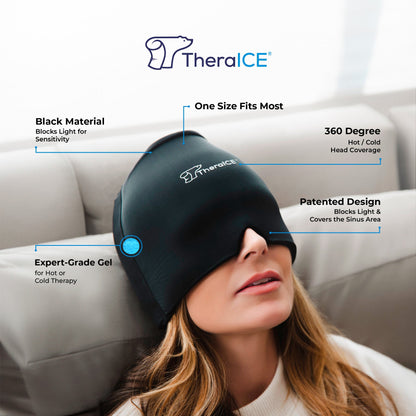 TheraICE®

One Size Fits Most

Black Material
Blocks Light for Sensitivity

360 Degree
Hot / Cold Head Coverage

TheraICE

Patented Design
Blocks Light & Covers the Sinus Area

Expert-Grade Gel
for Hot or Cold Therapy